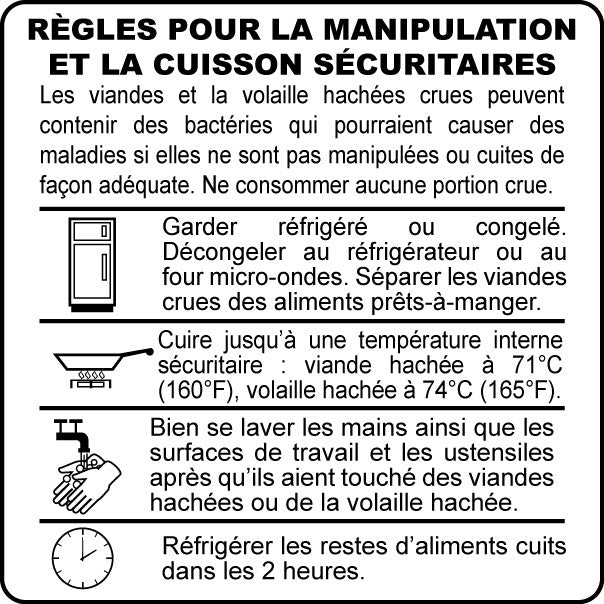 RÈGLES POUR LA MANIPULATION ET LA CUISSON SÉCURITAIRES

Les viandes et la volaille hachées crues peuvent contenir des bactéries qui pourraient causer des maladies si elles ne sont pas manipulées ou cuites de façon adéquate. Ne consommer aucune portion crue.

Garder réfrigéré ou congelé. Décongeler au réfrigérateur ou au four micro-ondes. Séparer les viandes crues des aliments prêts-à-manger.

Cuire jusqu'à une température interne sécuritaire : viande hachée à 71°C (160°F), volaille hachée à 74°C (165°F).

Bien se laver les mains ainsi que les surfaces de travail et les ustensiles après qu'ils aient touché des viandes hachées ou de la volaille hachée.

Réfrigérer les restes d'aliments cuits dans les 2 heures.